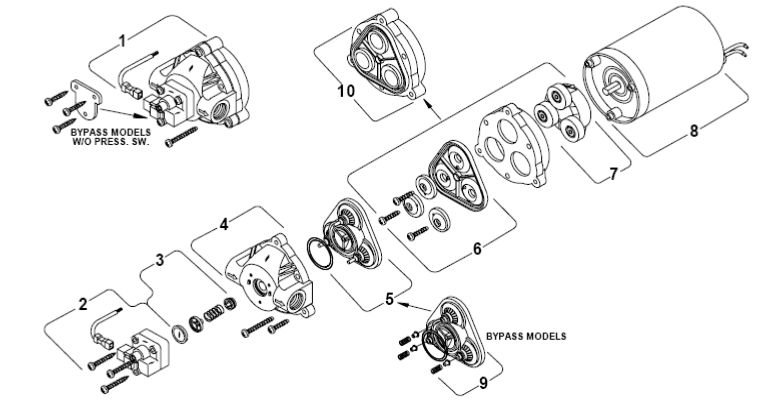 1

BYPASS MODELS W/O PRESS. SW.

10

8

7

6

4

3

2

5

BYPASS MODELS

9