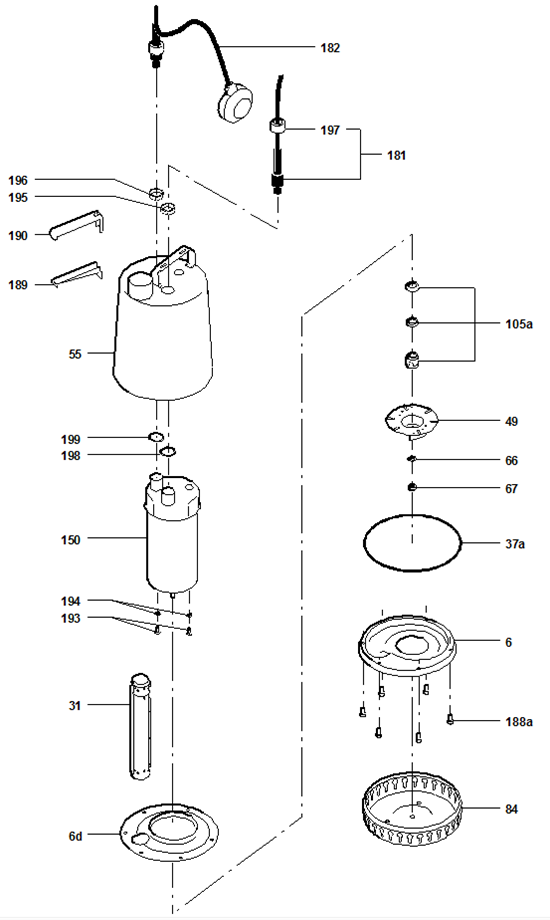 182
197
181
196
195
190
189
55
199
198
150
194
193
31
6d
105a
49
66
67
37a
6
188a
84