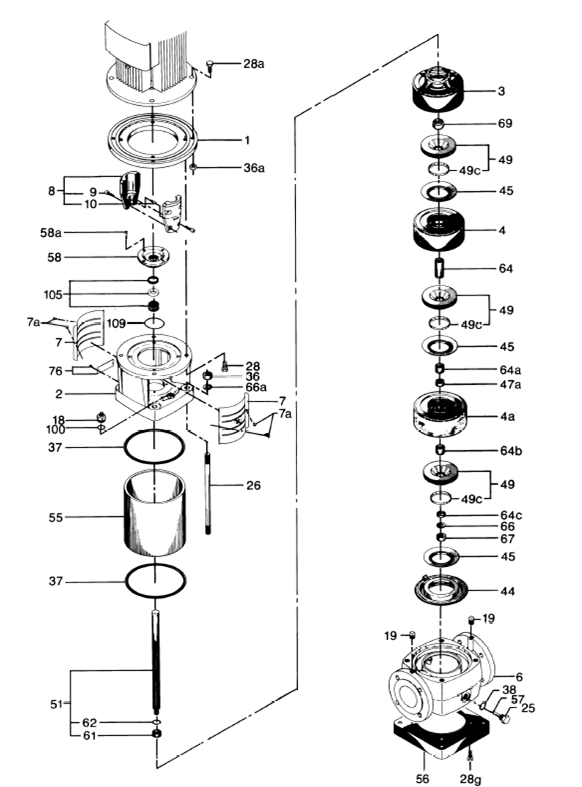 28a
1
36a
8
9
10
58a
58
105
109
7a
7
76
2
28
36
66a
7
7a
18
100
37
26
55
37
51
62
61
3
69
49
49c
45
4
64
49
49c
45
64a
47a
4a
64b
49
49c
64c
66
67
45
44
19
19
6
38
57
25
56
28g