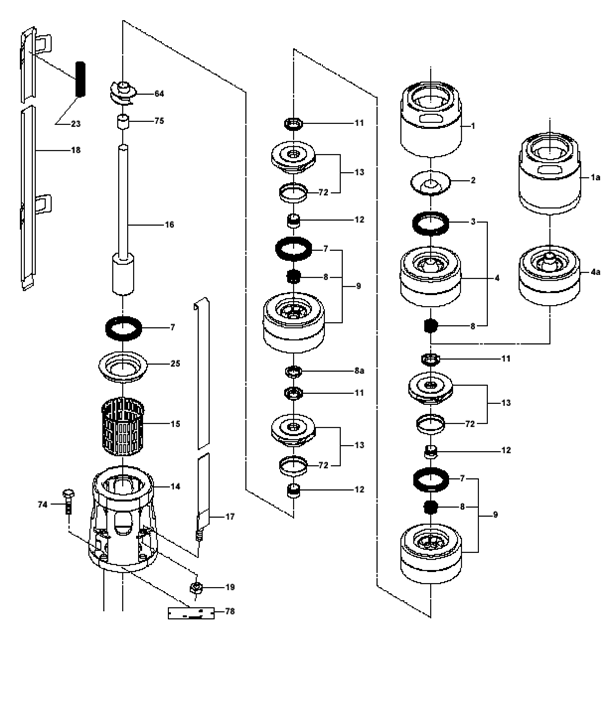 23
18
64
75
16
7
25
15
14
74
17
19
78
11
13
72
12
7
8
9
8a
11
13
72
12
1
2
3
4
8
11
13
72
12
7
8
9
1a
4a