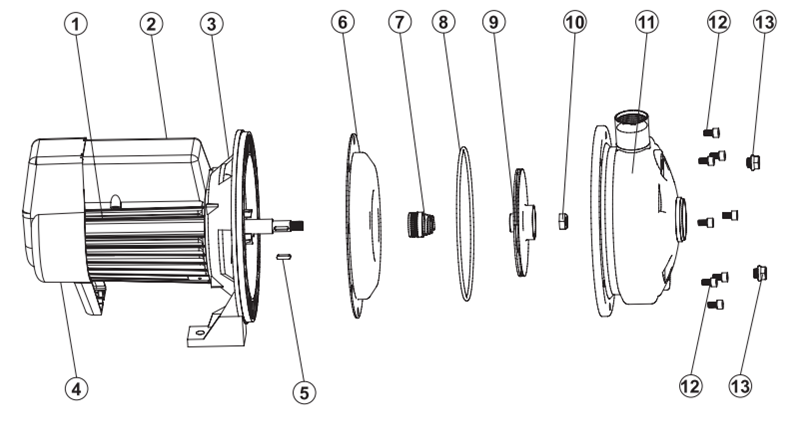 1
2
3
6
7
8
9
10
11
12
13
4
5
12
13